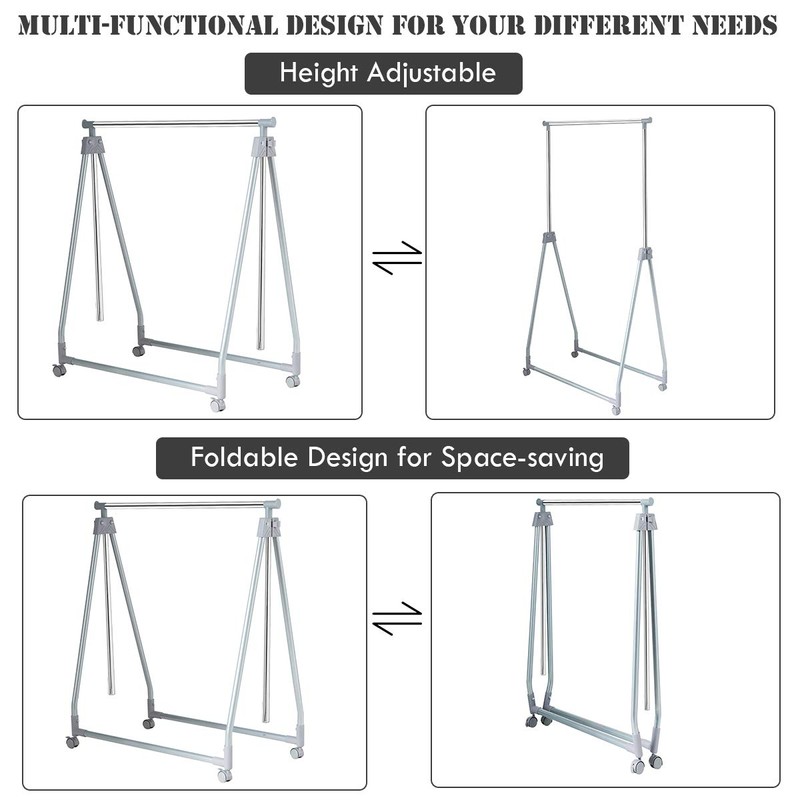 MULTI-FUNCTIONAL DESIGN FOR YOUR DIFFERENT NEEDS

Height Adjustable

Foldable Design for Space-saving