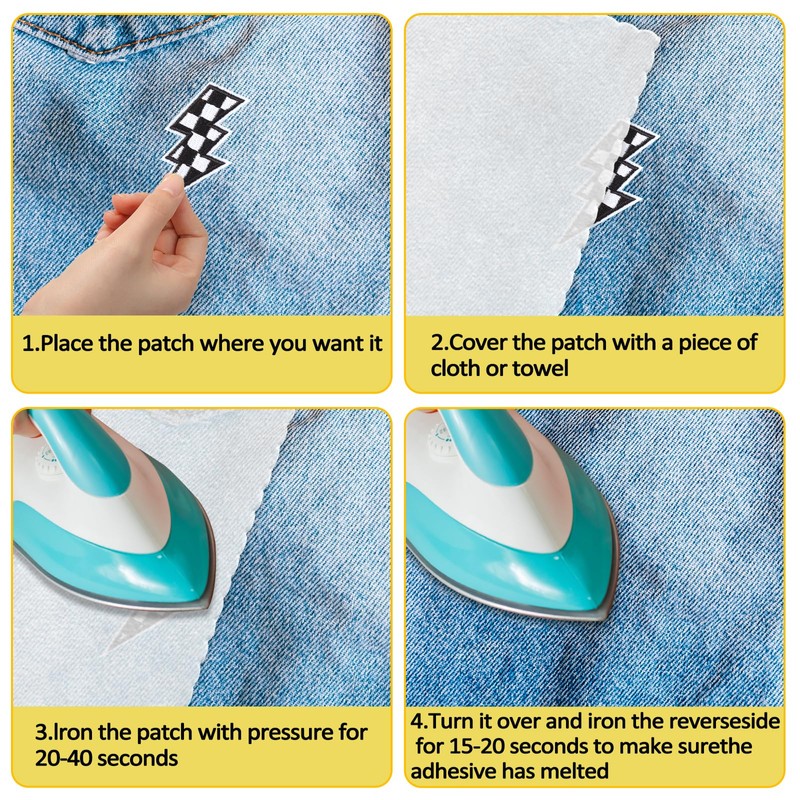 1.Place the patch where you want it

2.Cover the patch with a piece of cloth or towel

3.Iron the patch with pressure for 20-40 seconds

4.Turn it over and iron the reverseside for 15-20 seconds to make surethe adhesive has melted