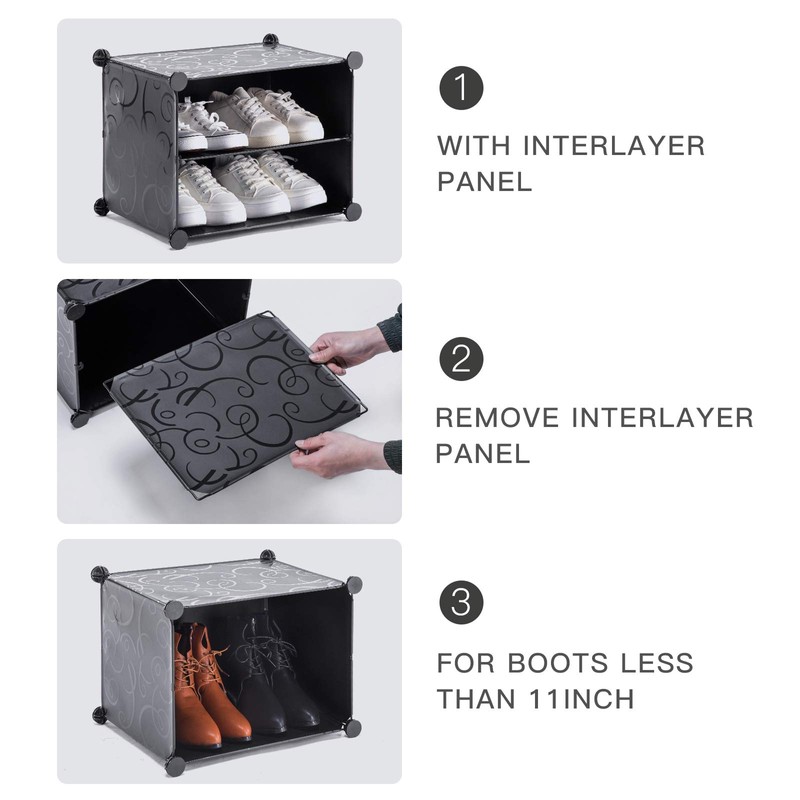 1

WITH INTERLAYER PANEL

2

REMOVE INTERLAYER PANEL

3

FOR BOOTS LESS THAN 11INCH