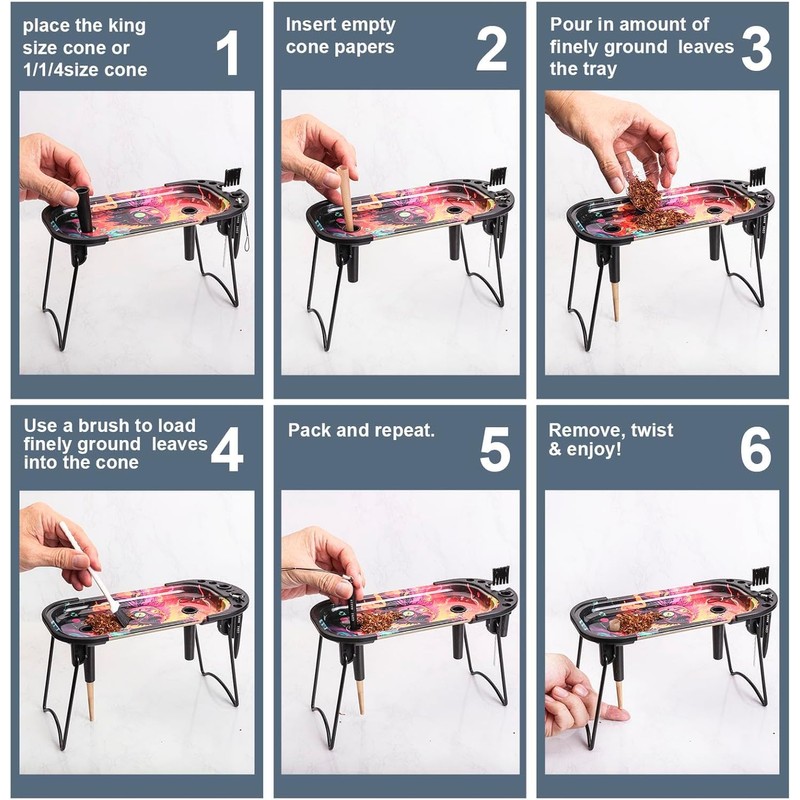 place the king size cone or 1/1/4size cone 1

Insert empty cone papers 2

Pour in amount of finely ground leaves the tray 3

Use a brush to load finely ground leaves into the cone 4

Pack and repeat. 5

Remove, twist & enjoy! 6