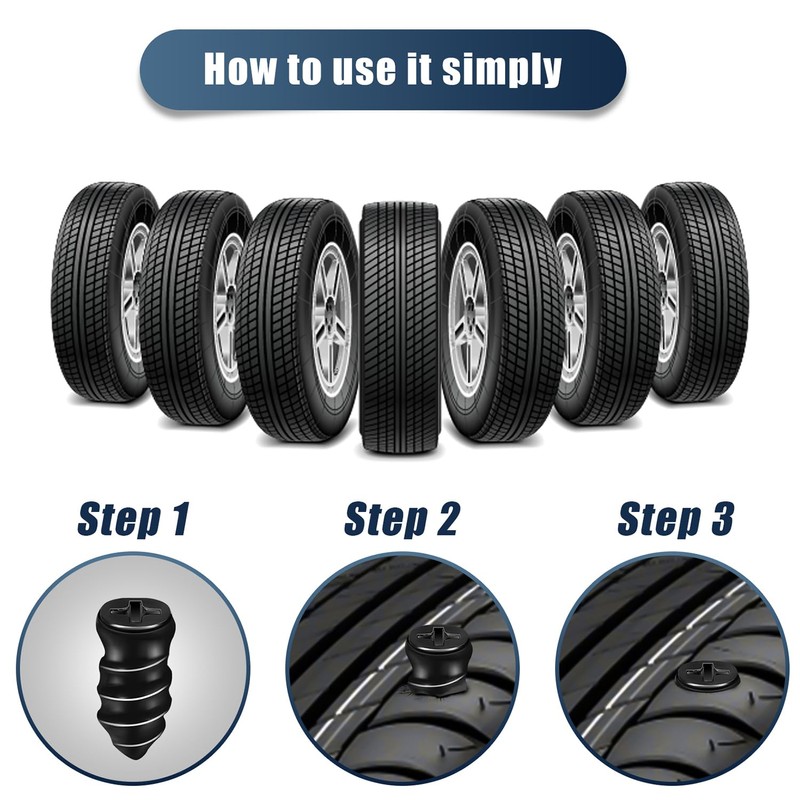 How to use it simply

Step 1

Step 2

Step 3