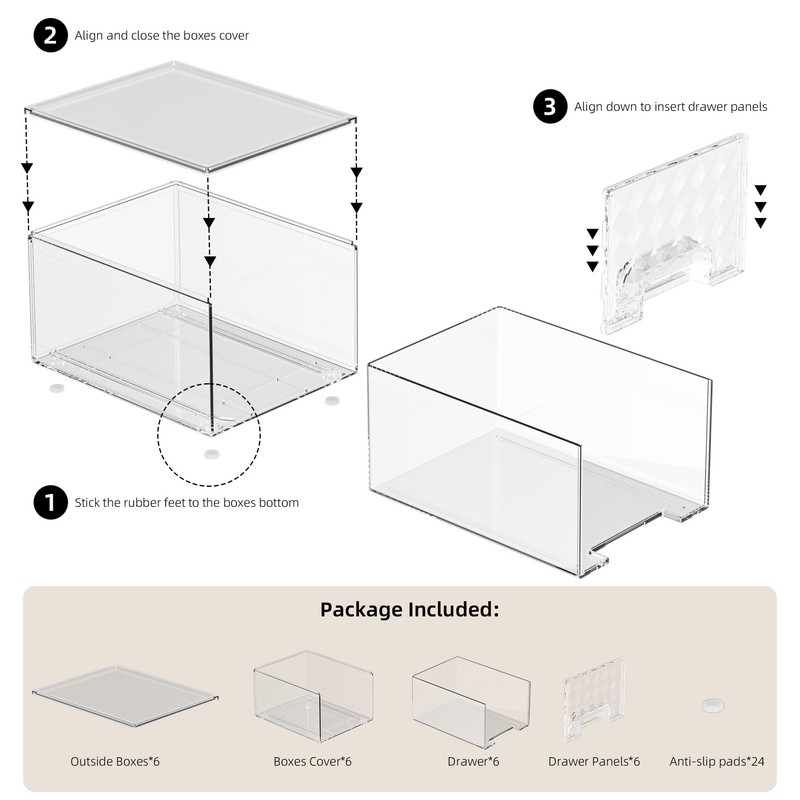 2 Align and close the boxes cover

3 Align down to insert drawer panels

1 Stick the rubber feet to the boxes bottom

Package Included:

Outside Boxes*6

Boxes Cover*6

Drawer*6

Drawer Panels*6

Anti-slip pads*24