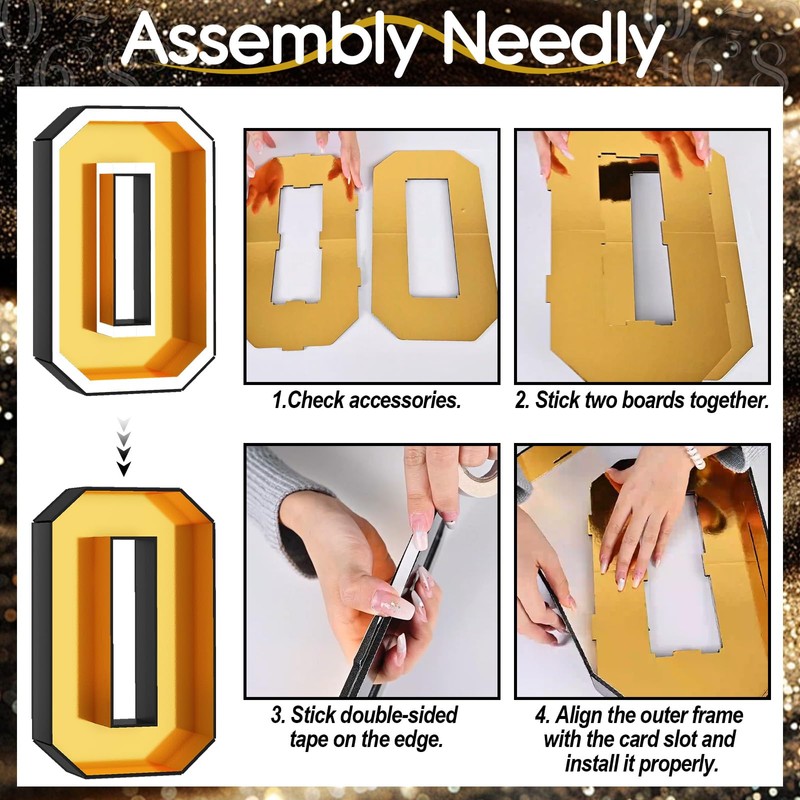 Assembly Needly

1.Check accessories.

2. Stick two boards together.

3. Stick double-sided tape on the edge.

4. Align the outer frame with the card slot and install it properly.