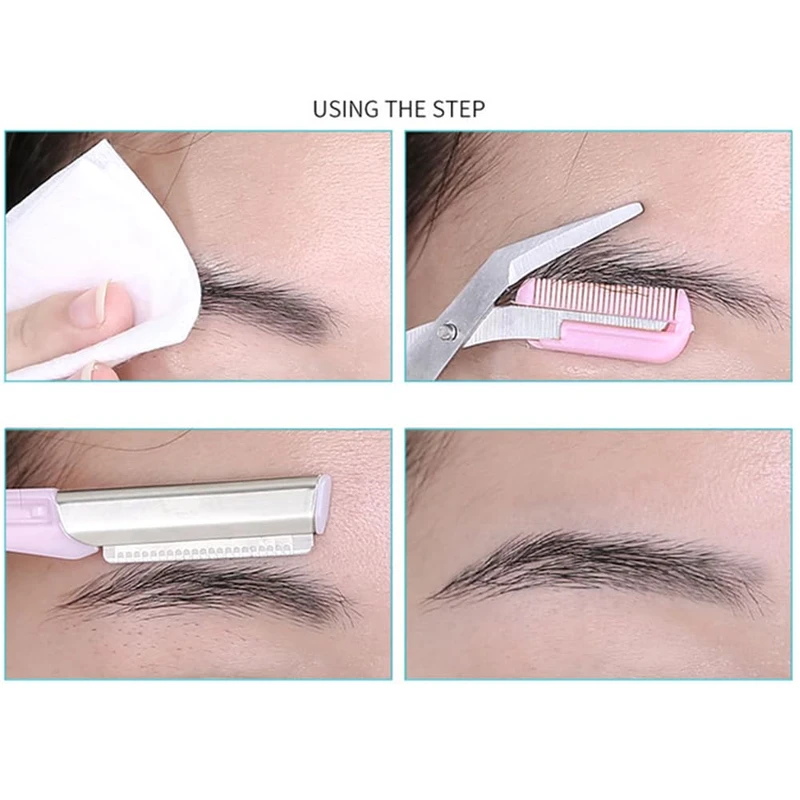 USING THE STEP