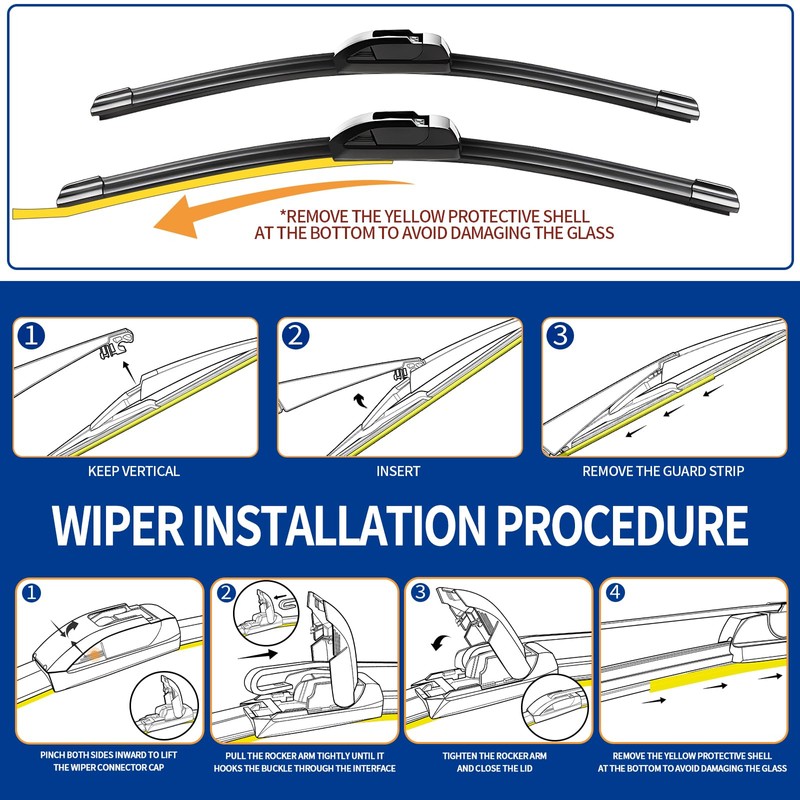 *REMOVE THE YELLOW PROTECTIVE SHELL AT THE BOTTOM TO AVOID DAMAGING THE GLASS

1
KEEP VERTICAL

2
INSERT

3
REMOVE THE GUARD STRIP

WIPER INSTALLATION PROCEDURE

1
PINCH BOTH SIDES INWARD TO LIFT THE WIPER CONNECTOR CAP

2
PULL THE ROCKER ARM TIGHTLY UNTIL IT HOOKS THE BUCKLE THROUGH THE INTERFACE

3
TIGHTEN THE ROCKER ARM AND CLOSE THE LID

4
REMOVE THE YELLOW PROTECTIVE SHELL AT THE BOTTOM TO AVOID DAMAGING THE GLASS