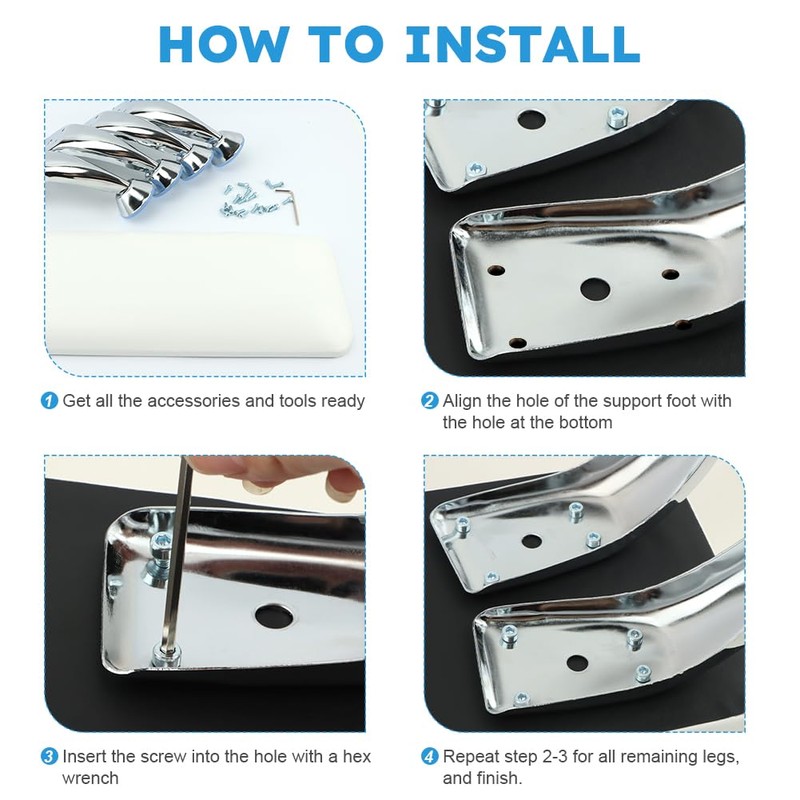 HOW TO INSTALL

1 Get all the accessories and tools ready

2 Align the hole of the support foot with the hole at the bottom

3 Insert the screw into the hole with a hex wrench

4 Repeat step 2-3 for all remaining legs, and finish.