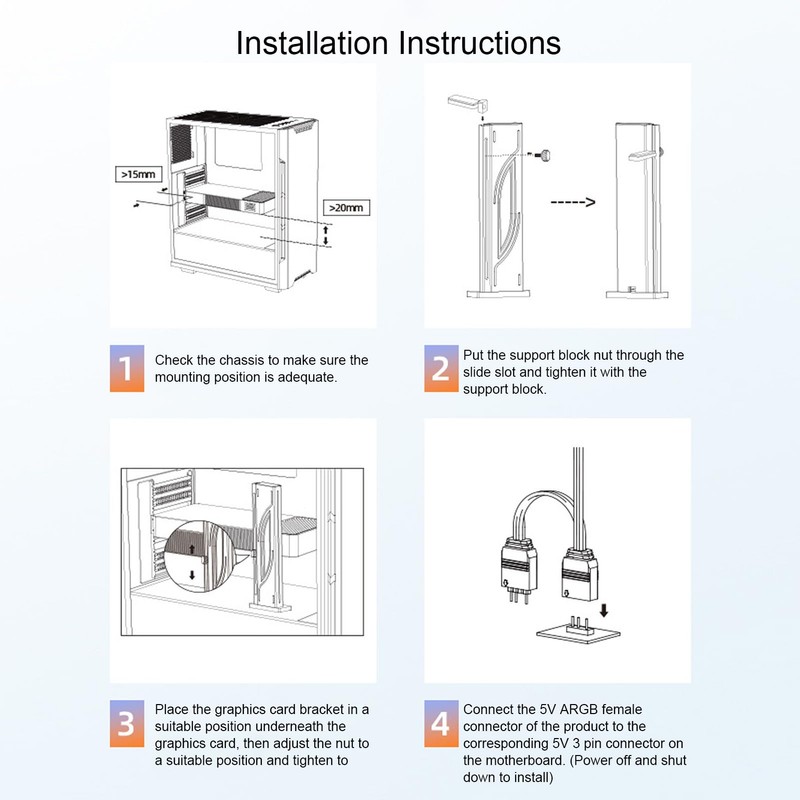 Installation Instructions

>15mm

>20mm

1 Check the chassis to make sure the mounting position is adequate.

2 Put the support block nut through the slide slot and tighten it with the support block.

3 Place the graphics card bracket in a suitable position underneath the graphics card, then adjust the nut to a suitable position and tighten to

4 Connect the 5V ARGB female connector of the product to the corresponding 5V 3 pin connector on the motherboard. (Power off and shut down to install)