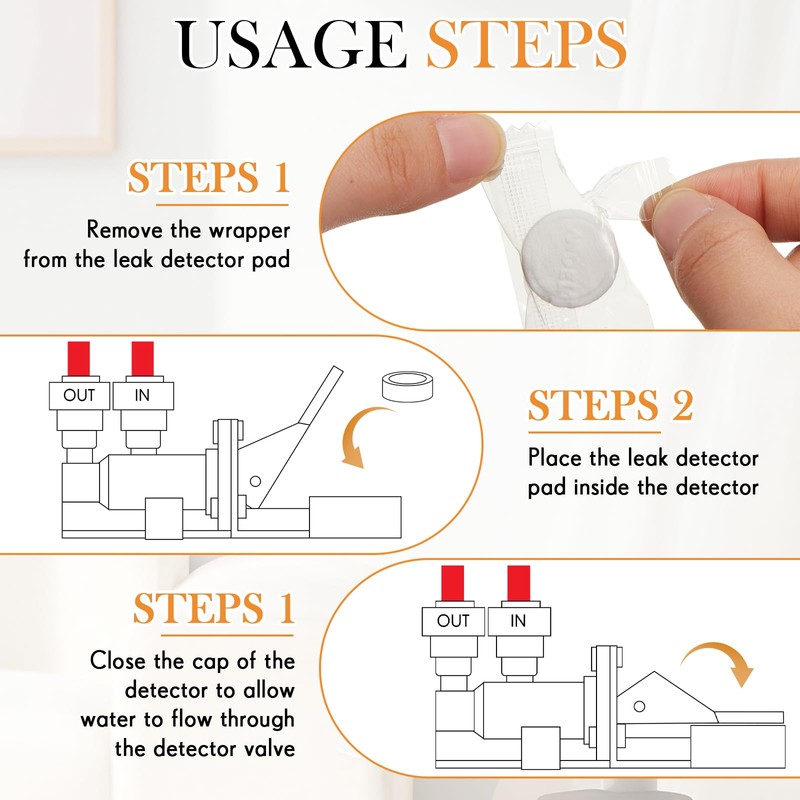 USAGE STEPS

STEPS 1

Remove the wrapper from the leak detector pad

OUT IN

STEPS 2

Place the leak detector pad inside the detector

STEPS 1

Close the cap of the detector to allow water to flow through the detector valve

OUT IN