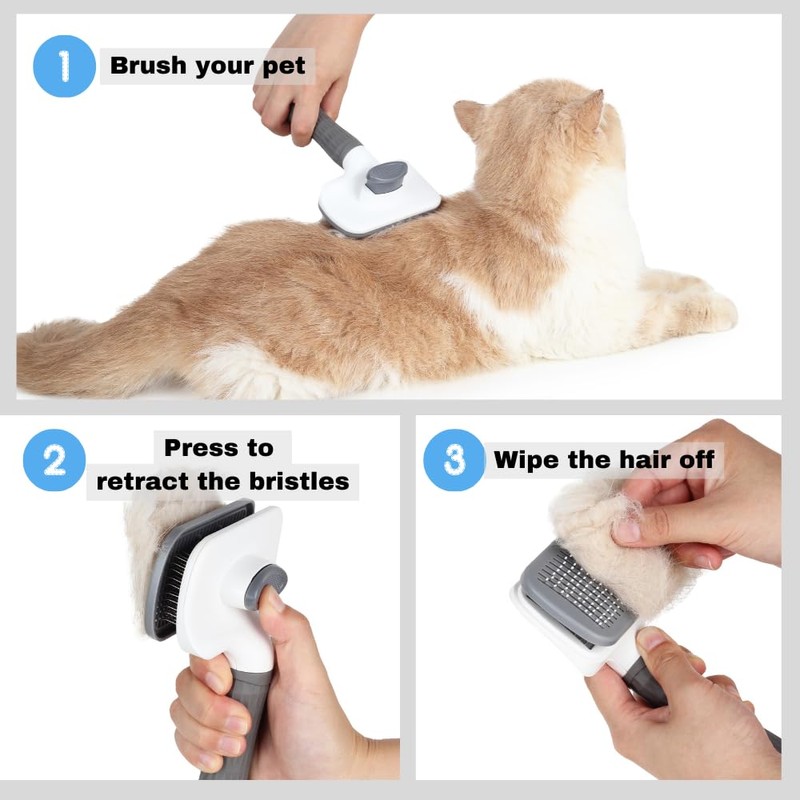 1 Brush your pet

2 Press to retract the bristles

3 Wipe the hair off