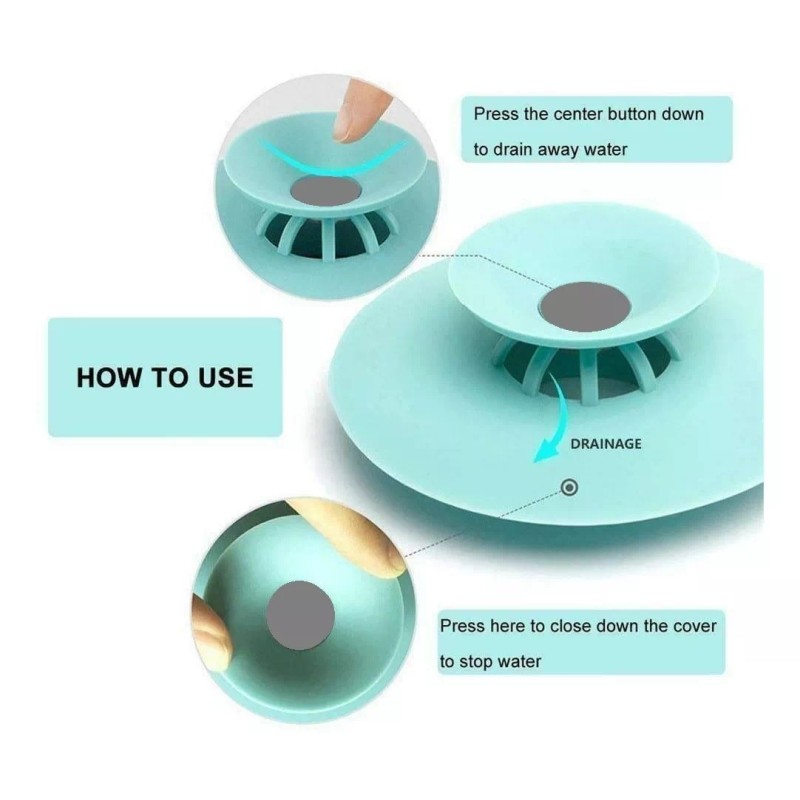 Press the center button down to drain away water

HOW TO USE

DRAINAGE

Press here to close down the cover to stop water