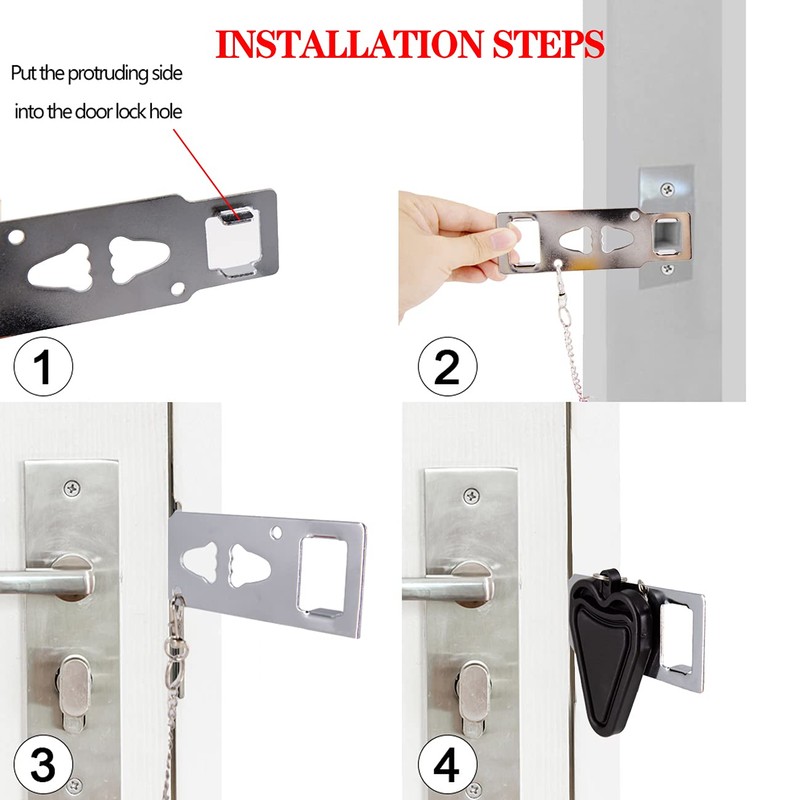 INSTALLATION STEPS

Put the protruding side into the door lock hole

1

2

3

4