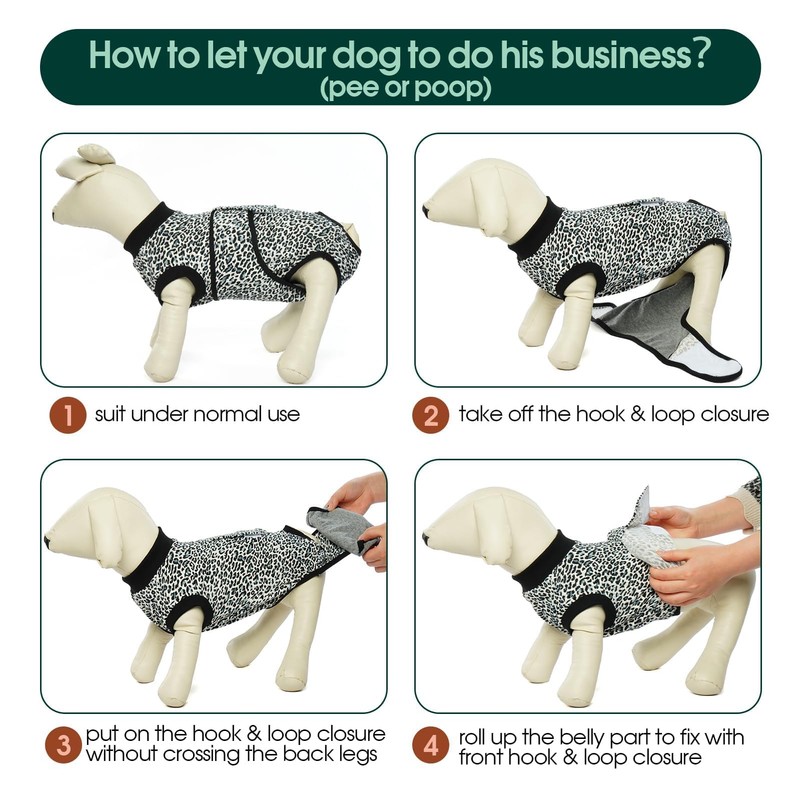 How to let your dog to do his business?
(pee or poop)

1 suit under normal use

2 take off the hook & loop closure

3 put on the hook & loop closure without crossing the back legs

4 roll up the belly part to fix with front hook & loop closure