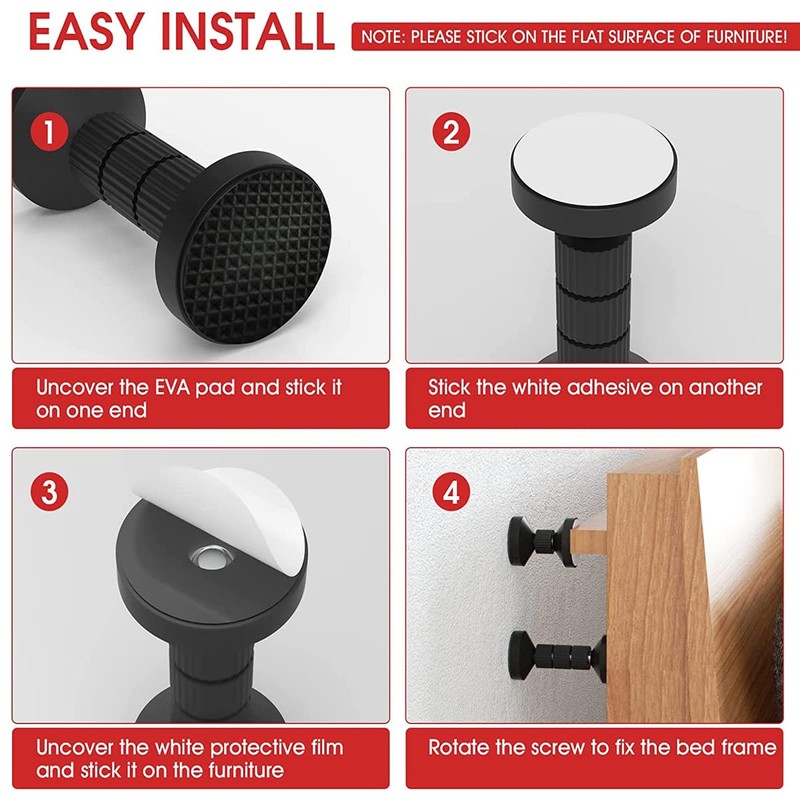 EASY INSTALL

NOTE: PLEASE STICK ON THE FLAT SURFACE OF FURNITURE!

1

Uncover the EVA pad and stick it on one end

2

Stick the white adhesive on another end

3

Uncover the white protective film and stick it on the furniture

4

Rotate the screw to fix the bed frame