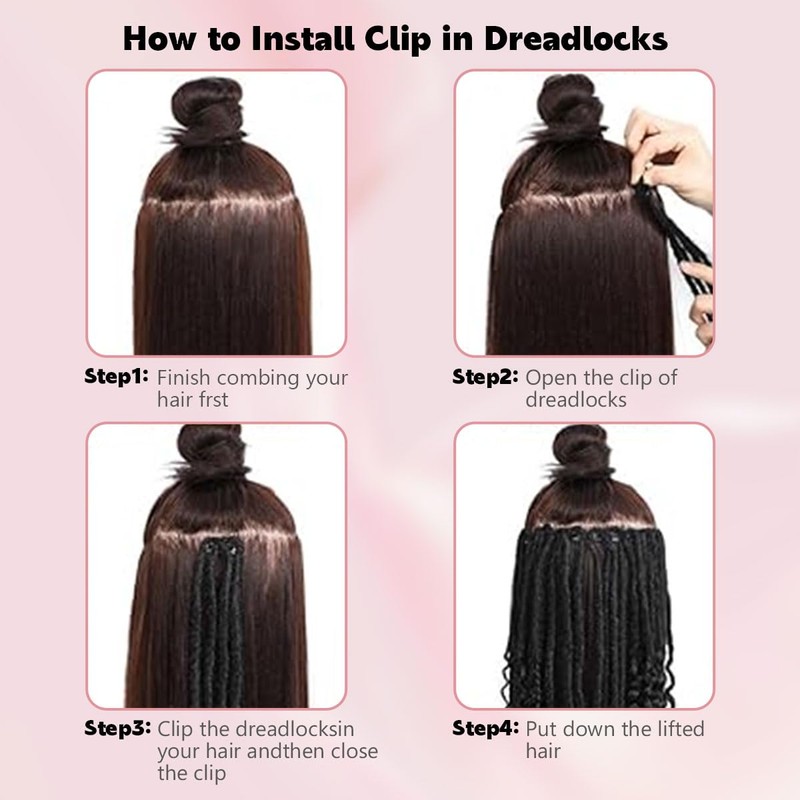 How to Install Clip in Dreadlocks

Step1: Finish combing your hair frst

Step2: Open the clip of dreadlocks

Step3: Clip the dreadlocksin your hair andthen close the clip

Step4: Put down the lifted hair