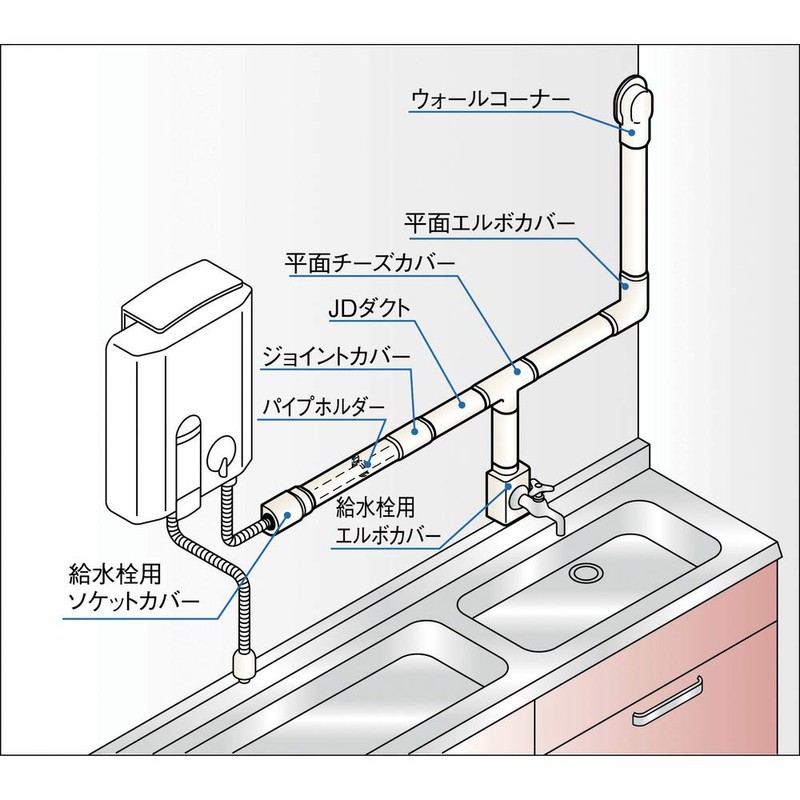 ウォールコーナー

平面エルボカバー

平面チーズカバー

JDダクト

ジョイントカバー

パイプホルダー

給水栓用
エルボカバー

給水栓用
ソケットカバー