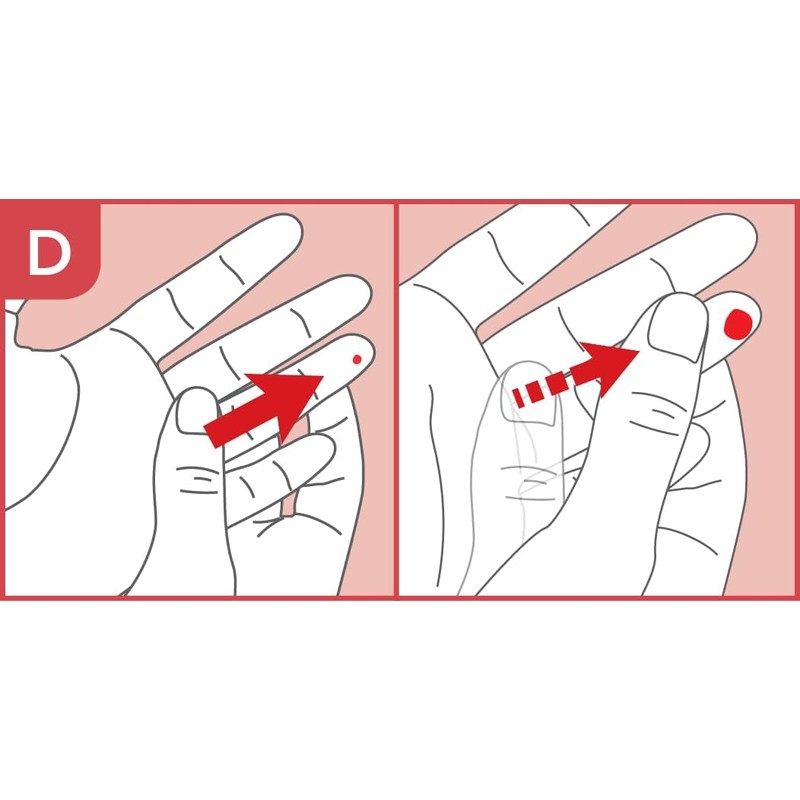 D