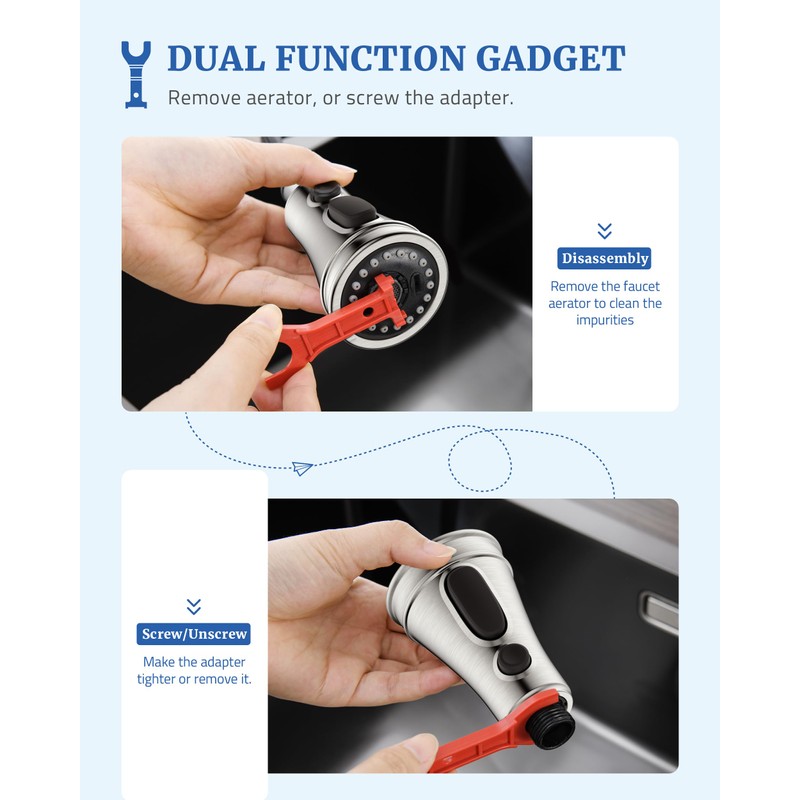 DUAL FUNCTION GADGET
Remove aerator, or screw the adapter.

Disassembly
Remove the faucet aerator to clean the impurities

Screw/Unscrew
Make the adapter tighter or remove it.