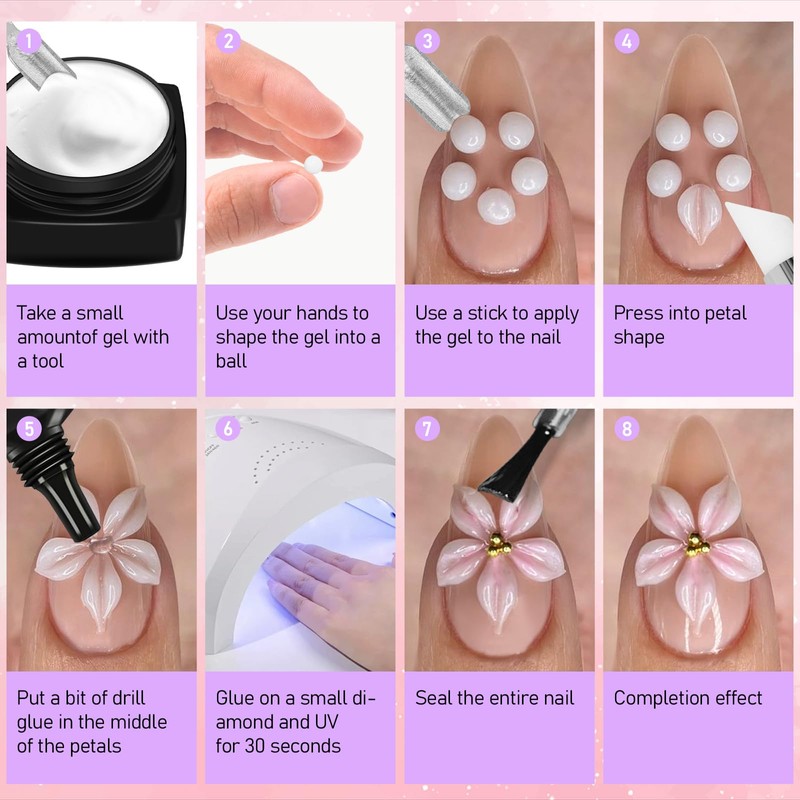 1
Take a small amountof gel with a tool

2
Use your hands to shape the gel into a ball

3
Use a stick to apply the gel to the nail

4
Press into petal shape

5
Put a bit of drill glue in the middle of the petals

6
Glue on a small diamond and UV for 30 seconds

7
Seal the entire nail

8
Completion effect