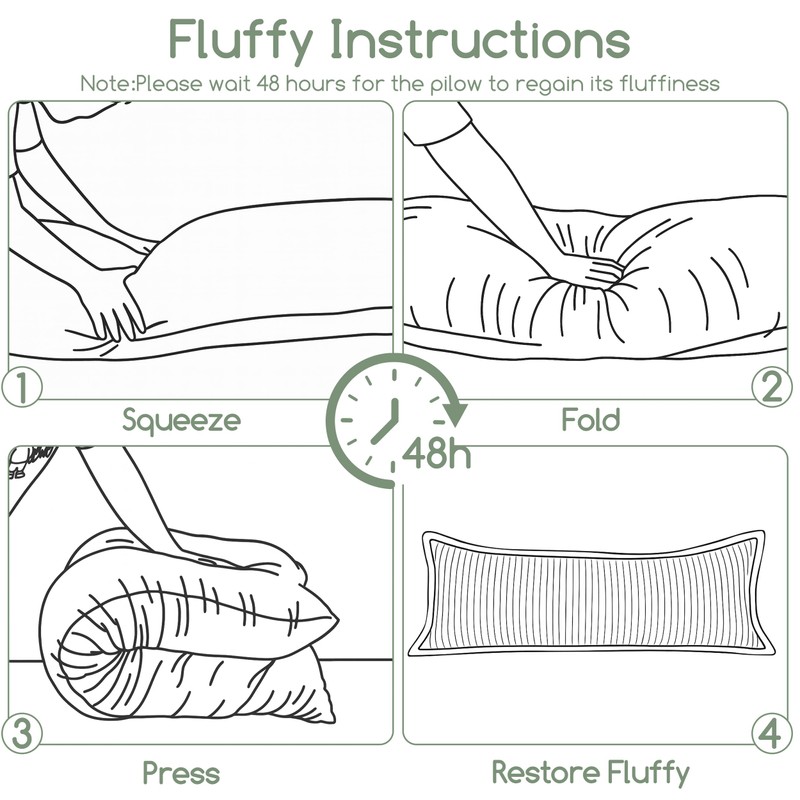 Fluffy Instructions
Note:Please wait 48 hours for the pilow to regain its fluffiness

1
Squeeze

2
Fold

48h

3
Press

4
Restore Fluffy