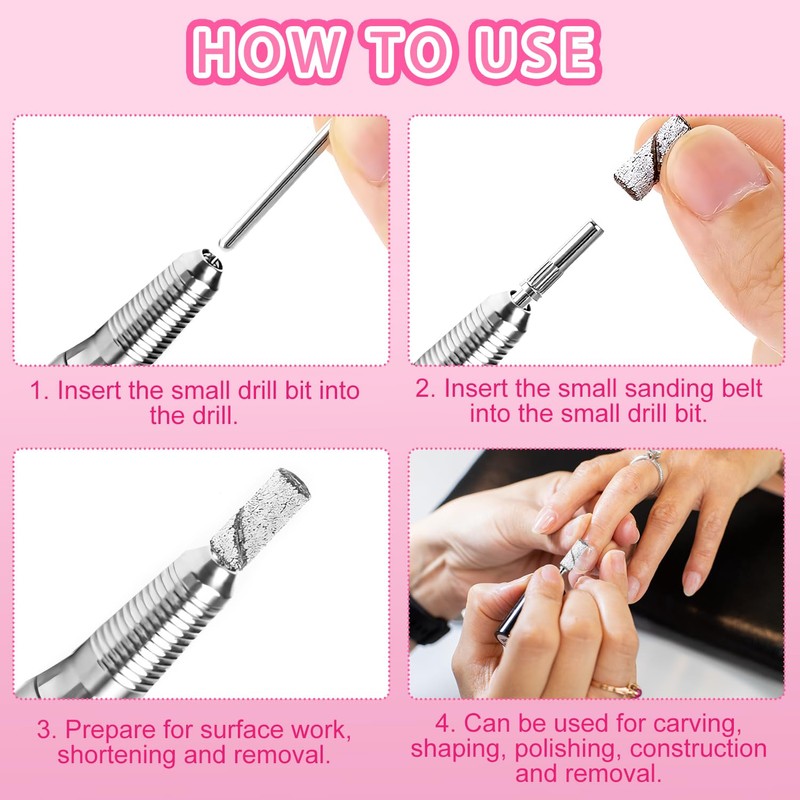 HOW TO USE

1. Insert the small drill bit into the drill.

2. Insert the small sanding belt into the small drill bit.

3. Prepare for surface work, shortening and removal.

4. Can be used for carving, shaping, polishing, construction and removal.