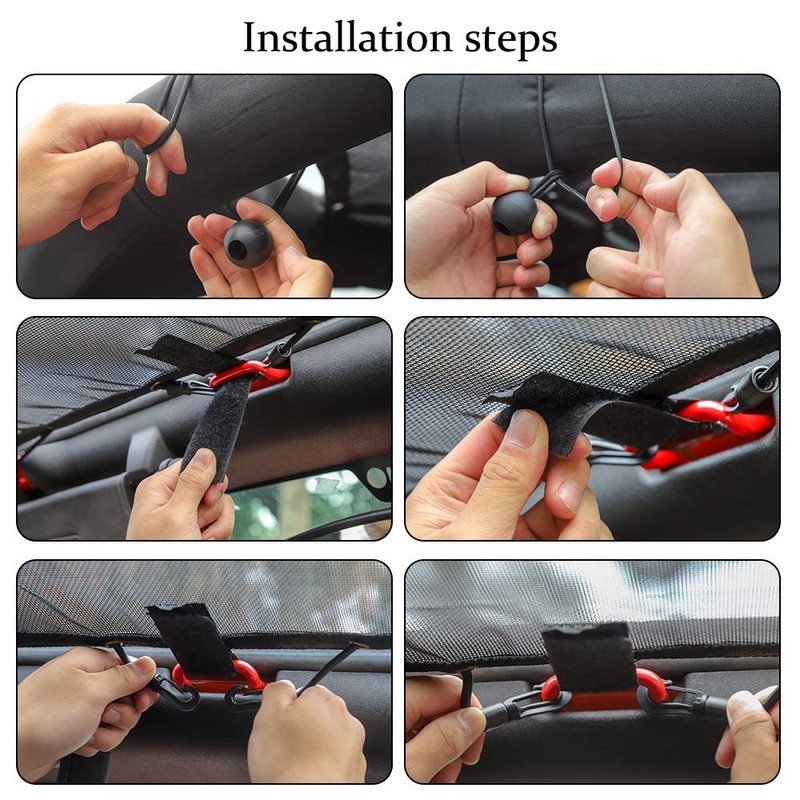 Installation steps