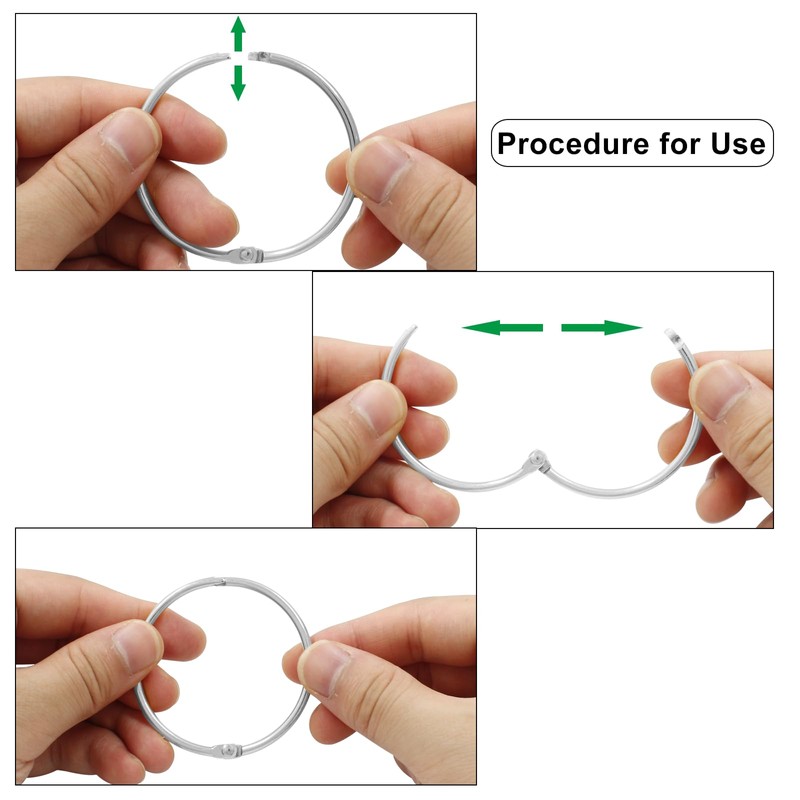 Procedure for Use