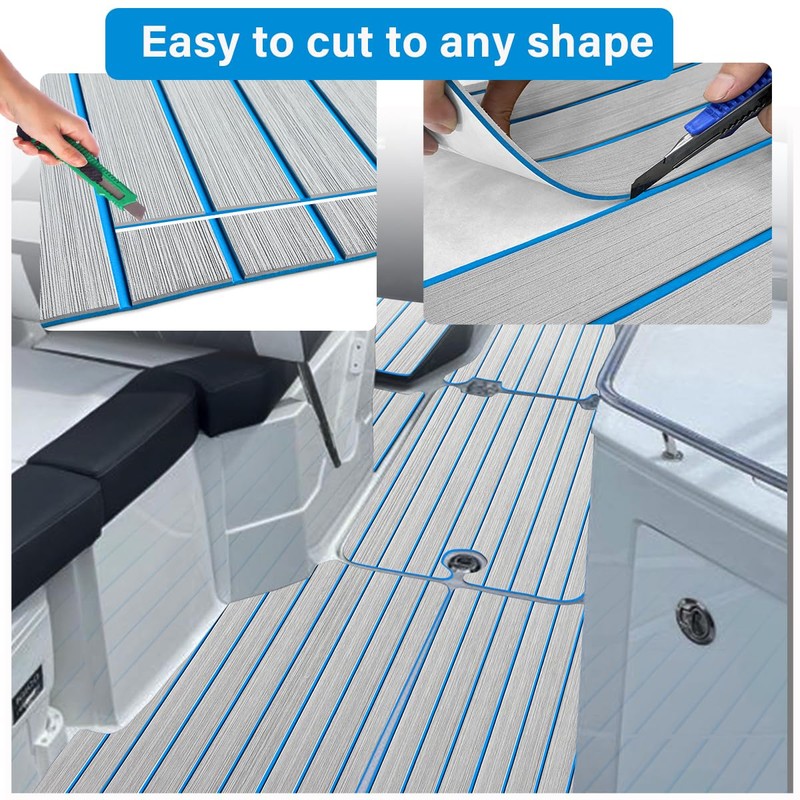 Easy to cut to any shape