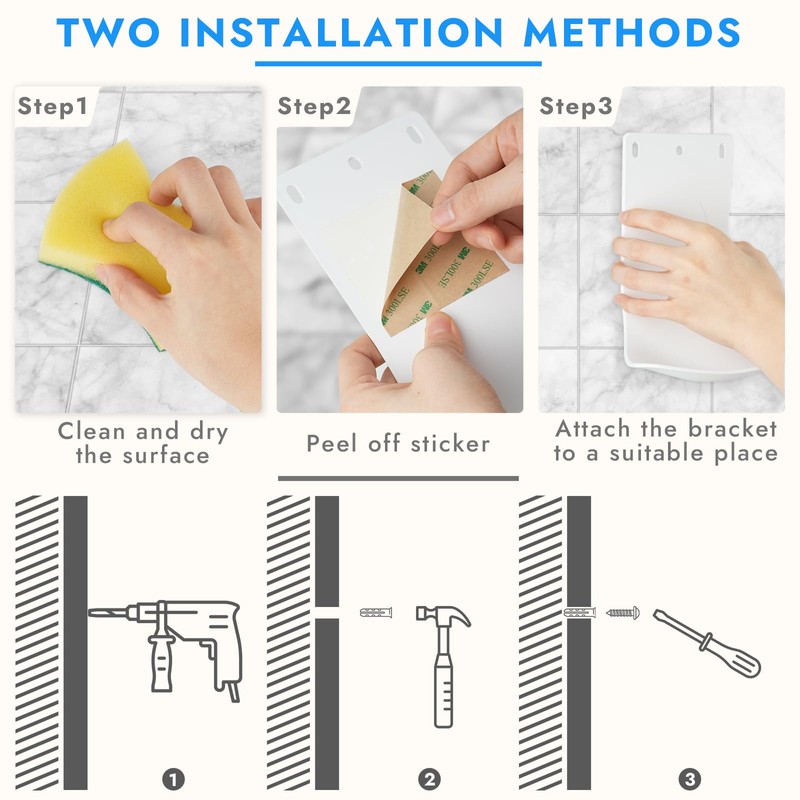 TWO INSTALLATION METHODS

Step1

Clean and dry the surface

Step2

3M 300LSE

Peel off sticker

Step3

Attach the bracket to a suitable place

1

2

3