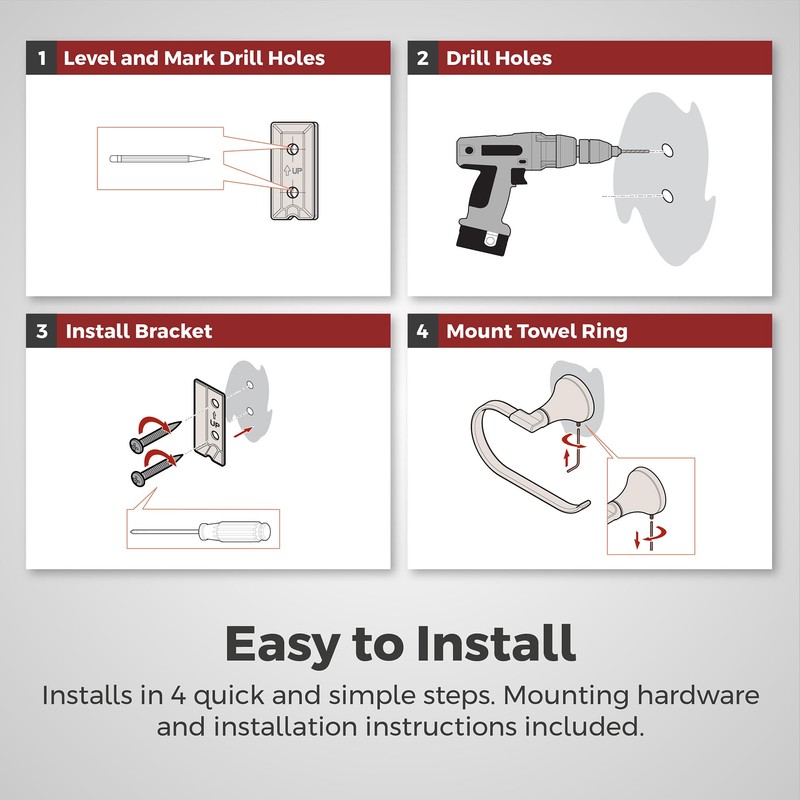 1 Level and Mark Drill Holes

UP

2 Drill Holes

3 Install Bracket

UP

4 Mount Towel Ring

Easy to Install

Installs in 4 quick and simple steps. Mounting hardware and installation instructions included.