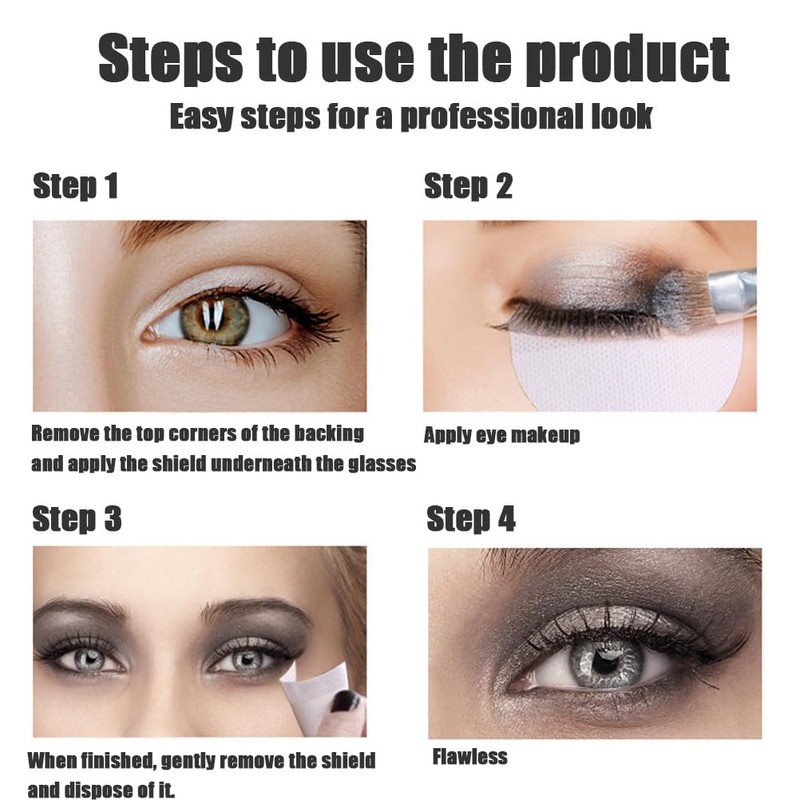 Steps to use the product
Easy steps for a professional look

Step 1

Remove the top corners of the backing and apply the shield underneath the glasses

Step 2

Apply eye makeup

Step 3

When finished, gently remove the shield and dispose of it.

Step 4

Flawless