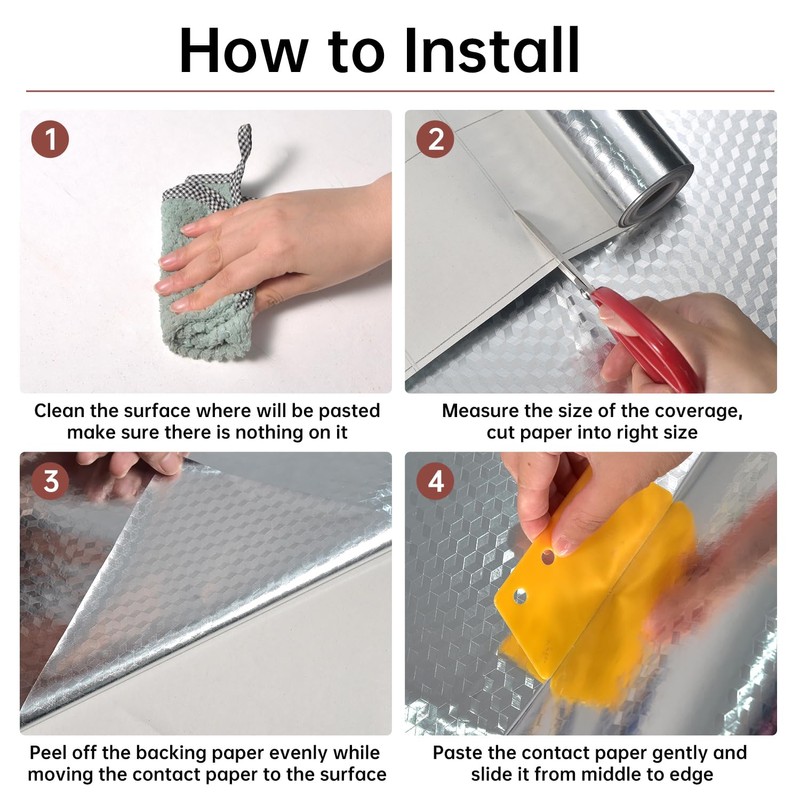 How to Install

1

Clean the surface where will be pasted make sure there is nothing on it

2

Measure the size of the coverage, cut paper into right size

3

Peel off the backing paper evenly while moving the contact paper to the surface

4

Paste the contact paper gently and slide it from middle to edge