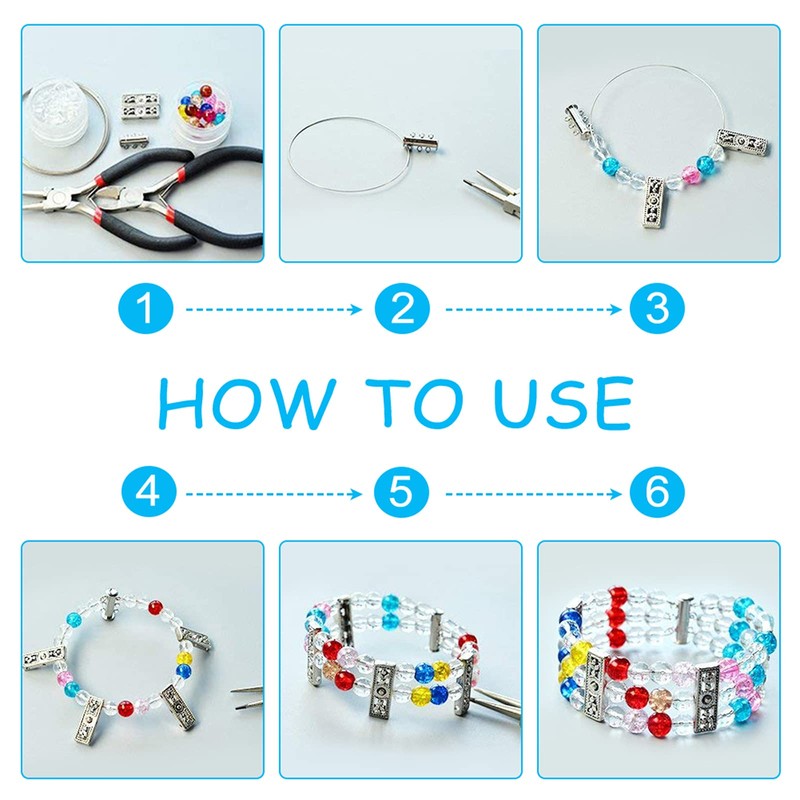 1
2
3

HOW TO USE

4
5
6