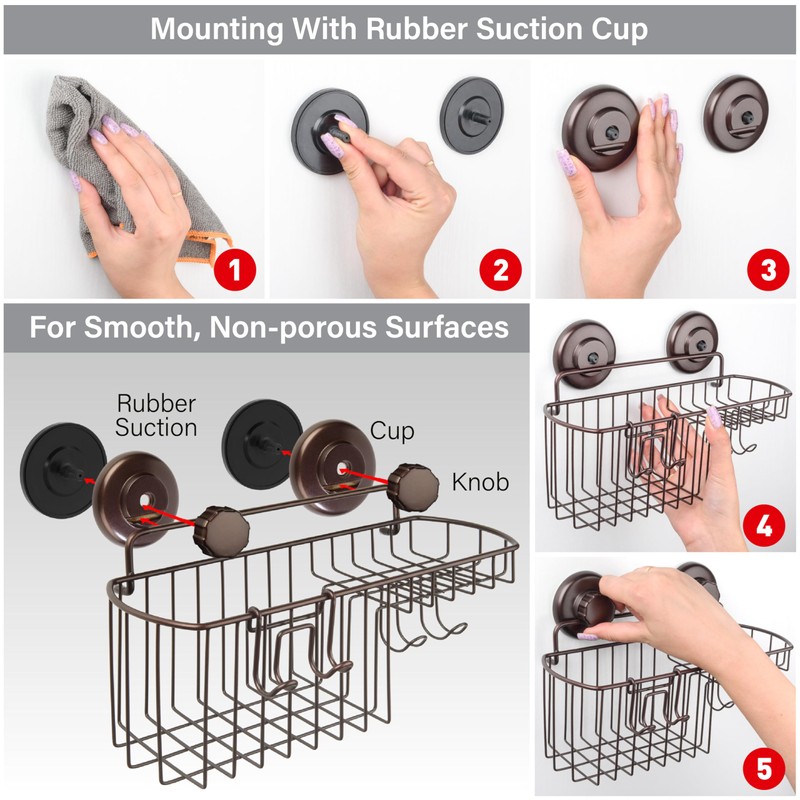 Mounting With Rubber Suction Cup

1

2

3

For Smooth, Non-porous Surfaces

Rubber Suction

Cup

Knob

4

5