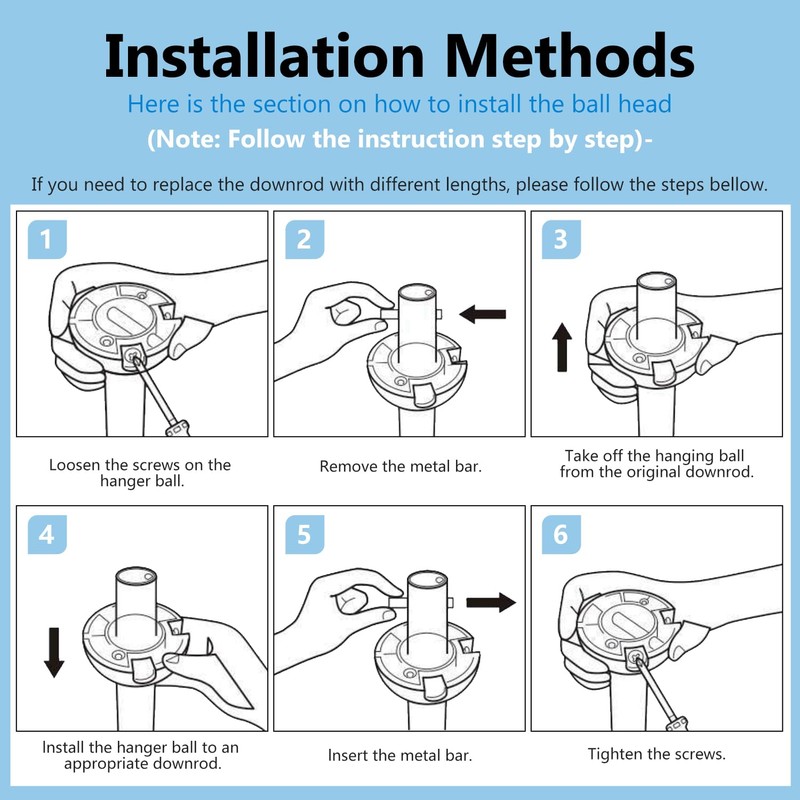 Installation Methods

Here is the section on how to install the ball head

(Note: Follow the instruction step by step)-

If you need to replace the downrod with different lengths, please follow the steps bellow.

1

Loosen the screws on the hanger ball.

2

Remove the metal bar.

3

Take off the hanging ball from the original downrod.

4

Install the hanger ball to an appropriate downrod.

5

Insert the metal bar.

6

Tighten the screws.