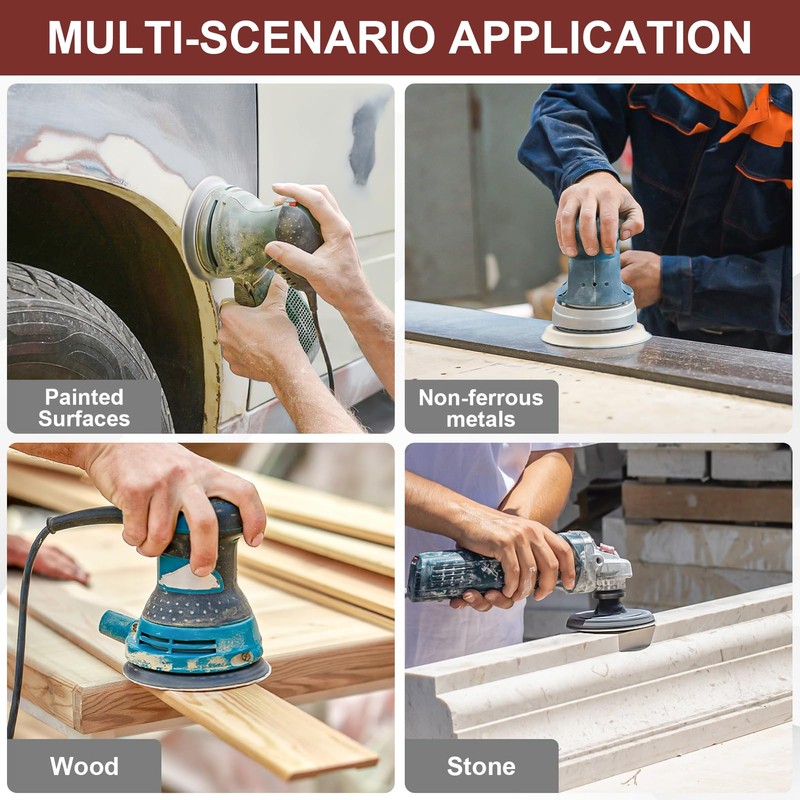 MULTI-SCENARIO APPLICATION

Painted Surfaces

Non-ferrous metals

Wood

Stone