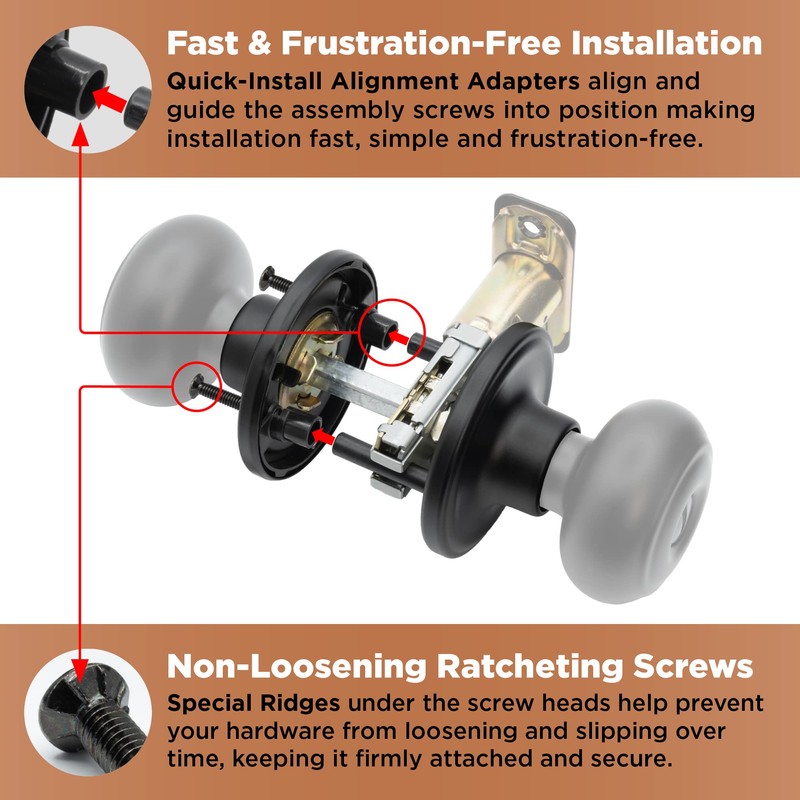 Fast & Frustration-Free Installation
Quick-Install Alignment Adapters align and guide the assembly screws into position making installation fast, simple and frustration-free.

Non-Loosening Ratcheting Screws
Special Ridges under the screw heads help prevent your hardware from loosening and slipping over time, keeping it firmly attached and secure.