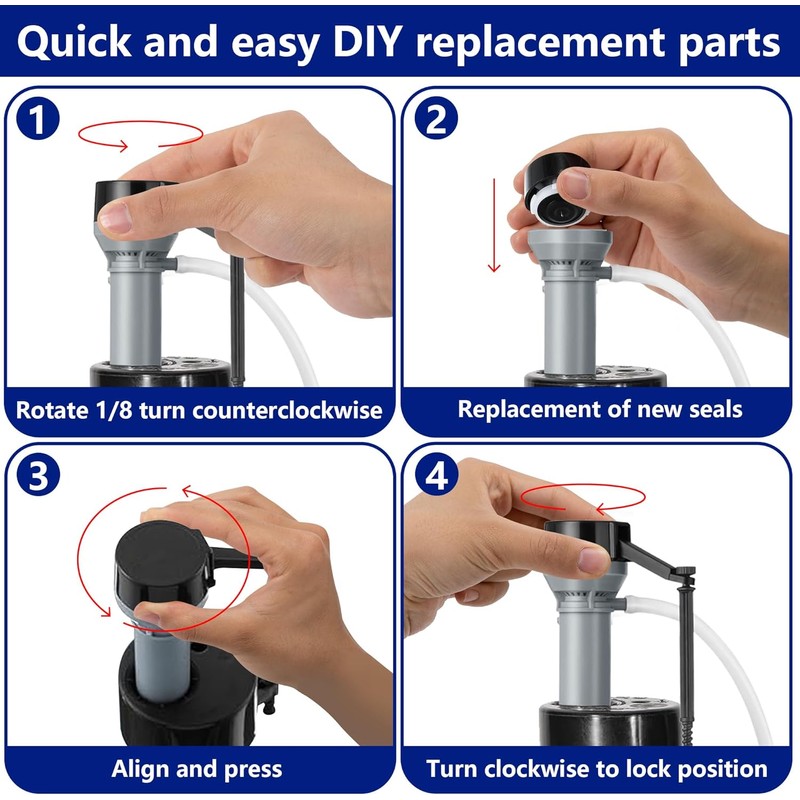 Quick and easy DIY replacement parts

1

Rotate 1/8 turn counterclockwise

2

Replacement of new seals

3

Align and press

4

Turn clockwise to lock position