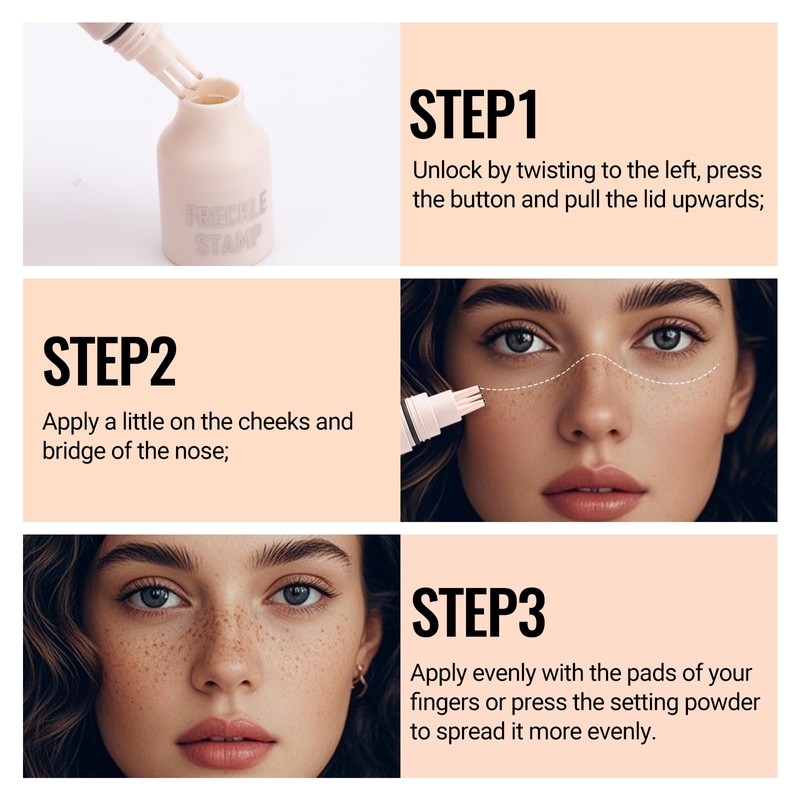 FRECKLE STAMP

STEP1

Unlock by twisting to the left, press the button and pull the lid upwards;

STEP2

Apply a little on the cheeks and bridge of the nose;

STEP3

Apply evenly with the pads of your fingers or press the setting powder to spread it more evenly.