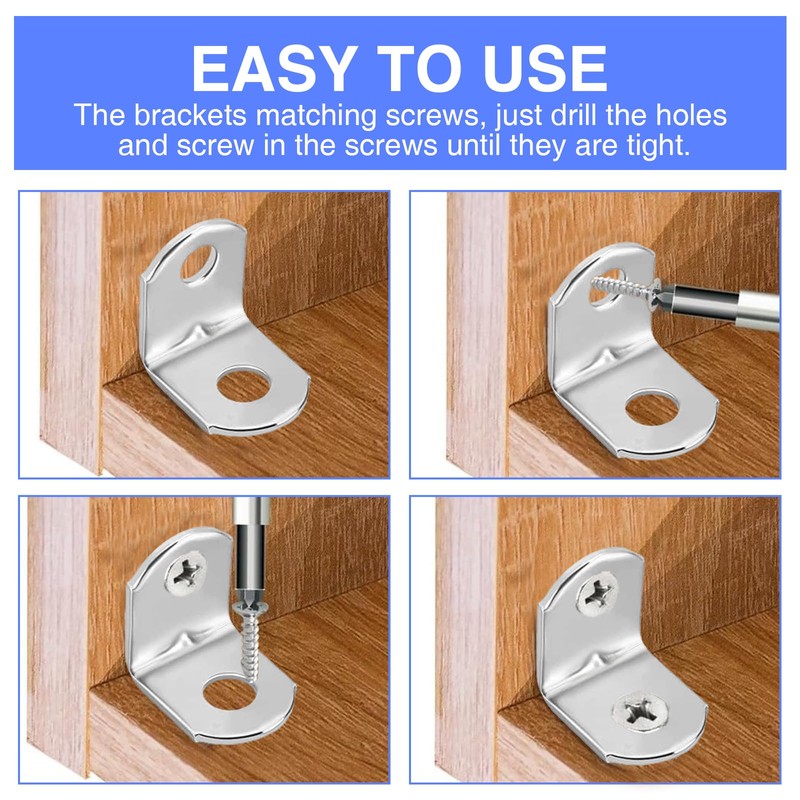 EASY TO USE

The brackets matching screws, just drill the holes and screw in the screws until they are tight.