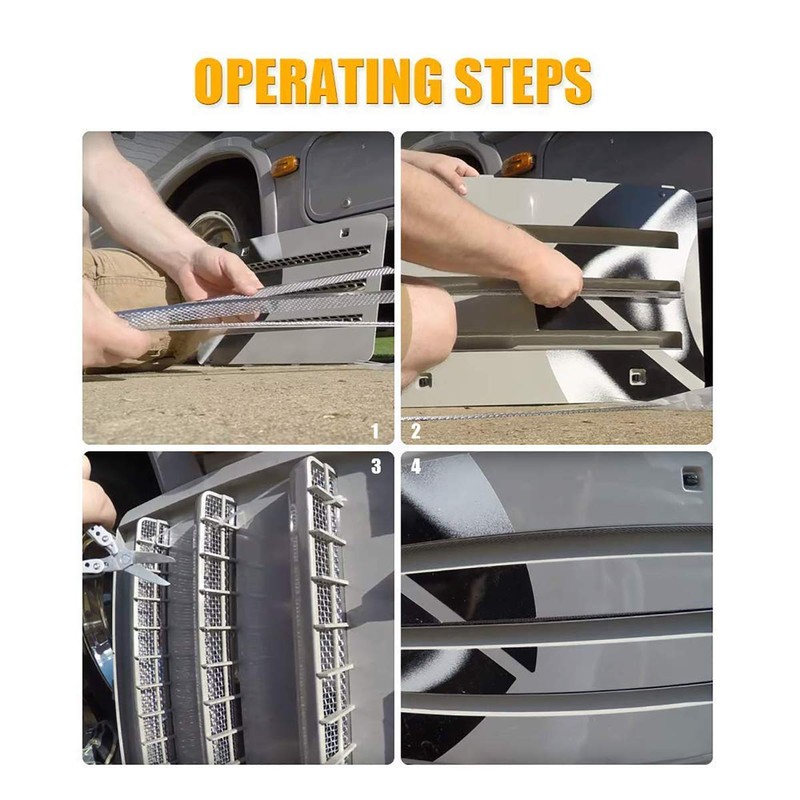 OPERATING STEPS

1

2

3

4