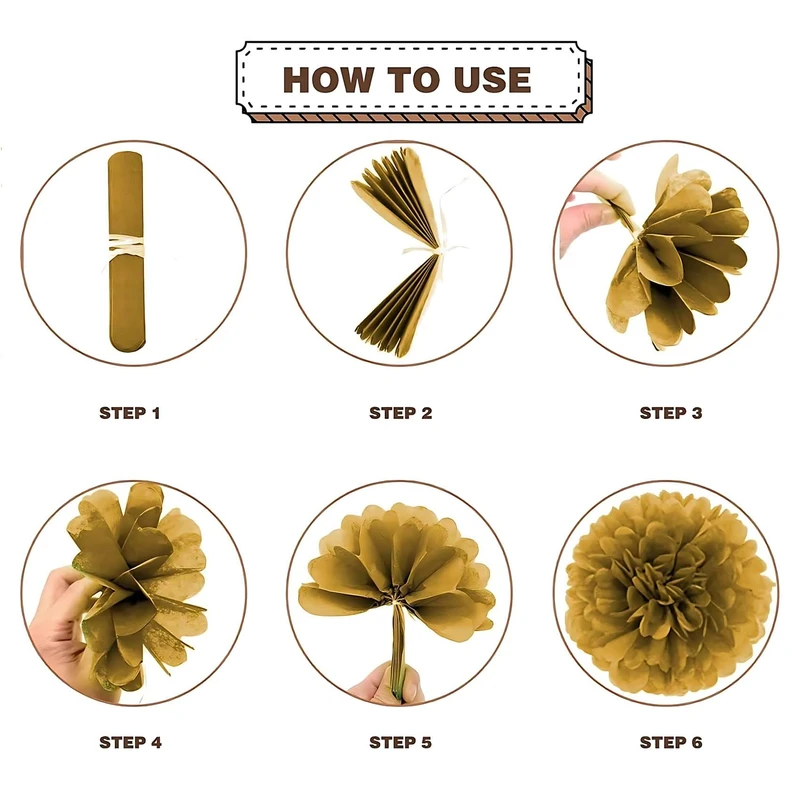 HOW TO USE

STEP 1

STEP 2

STEP 3

STEP 4

STEP 5

STEP 6