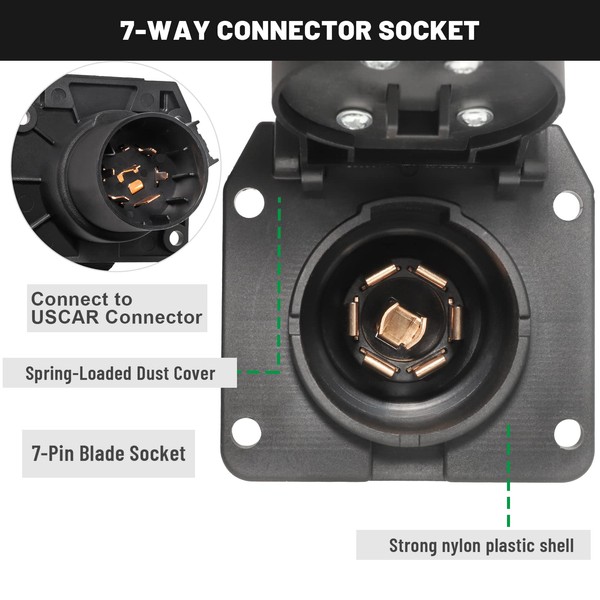 7-WAY CONNECTOR SOCKET

Connect to USCAR Connector

Spring-Loaded Dust Cover

7-Pin Blade Socket

Strong nylon plastic shell