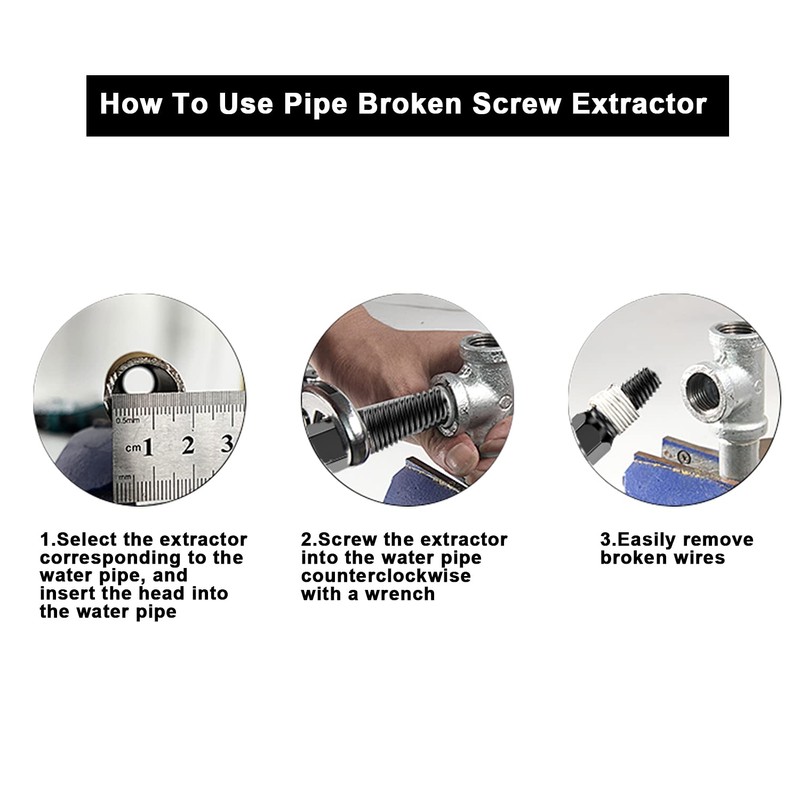 How To Use Pipe Broken Screw Extractor

0.5mm
cm 1 2 3
mm

1.Select the extractor corresponding to the water pipe, and insert the head into the water pipe

2.Screw the extractor into the water pipe counterclockwise with a wrench

3.Easily remove broken wires