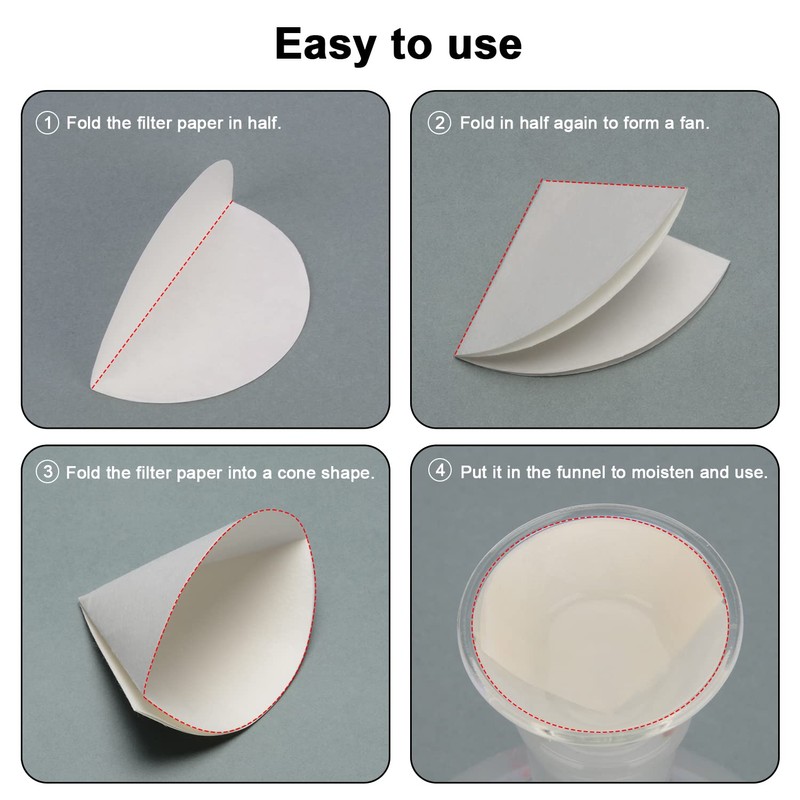 Easy to use

① Fold the filter paper in half.

② Fold in half again to form a fan.

③ Fold the filter paper into a cone shape.

④ Put it in the funnel to moisten and use.