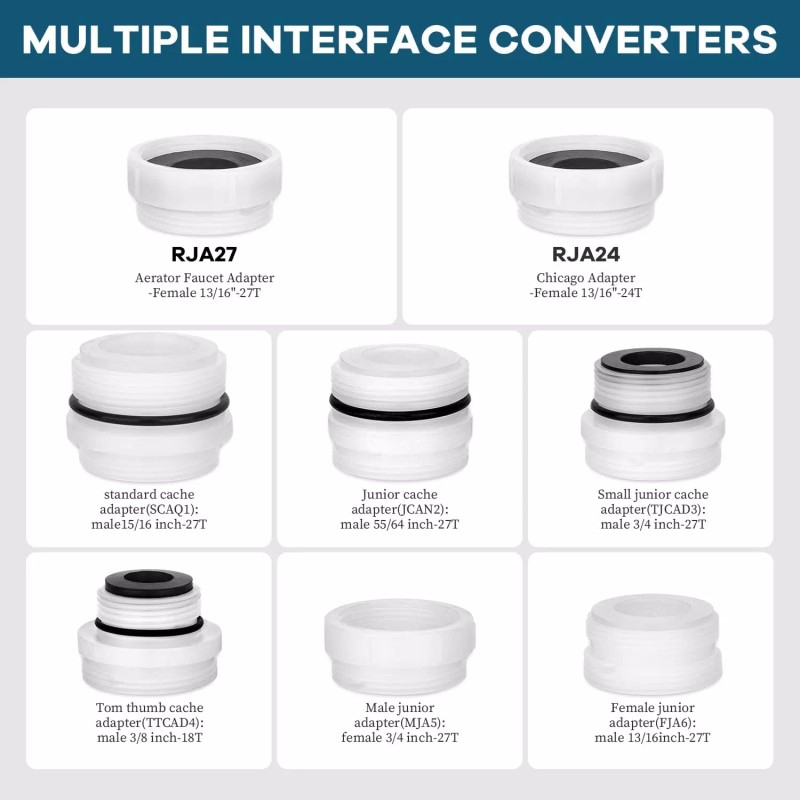 MULTIPLE INTERFACE CONVERTERS

RJA27
Aerator Faucet Adapter
-Female 13/16"-27T

RJA24
Chicago Adapter
-Female 13/16"-24T

standard cache
adapter(SCAQ1):
male15/16 inch-27T

Junior cache
adapter(JCAN2):
male 55/64 inch-27T

Small junior cache
adapter(TJCAD3):
male 3/4 inch-27T

Tom thumb cache
adapter(TTCAD4):
male 3/8 inch-18T

Male junior
adapter(MJA5):
female 3/4 inch-27T

Female junior
adapter(FJA6):
male 13/16inch-27T