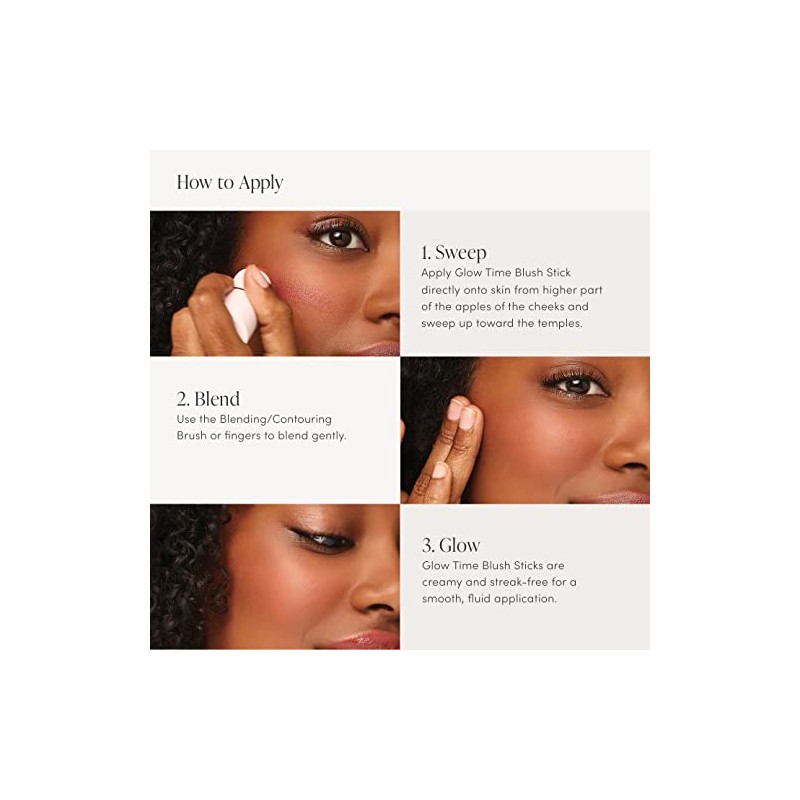 How to Apply

1. Sweep
Apply Glow Time Blush Stick directly onto skin from higher part of the apples of the cheeks and sweep up toward the temples.

2. Blend
Use the Blending/Contouring Brush or fingers to blend gently.

3. Glow
Glow Time Blush Sticks are creamy and streak-free for a smooth, fluid application.