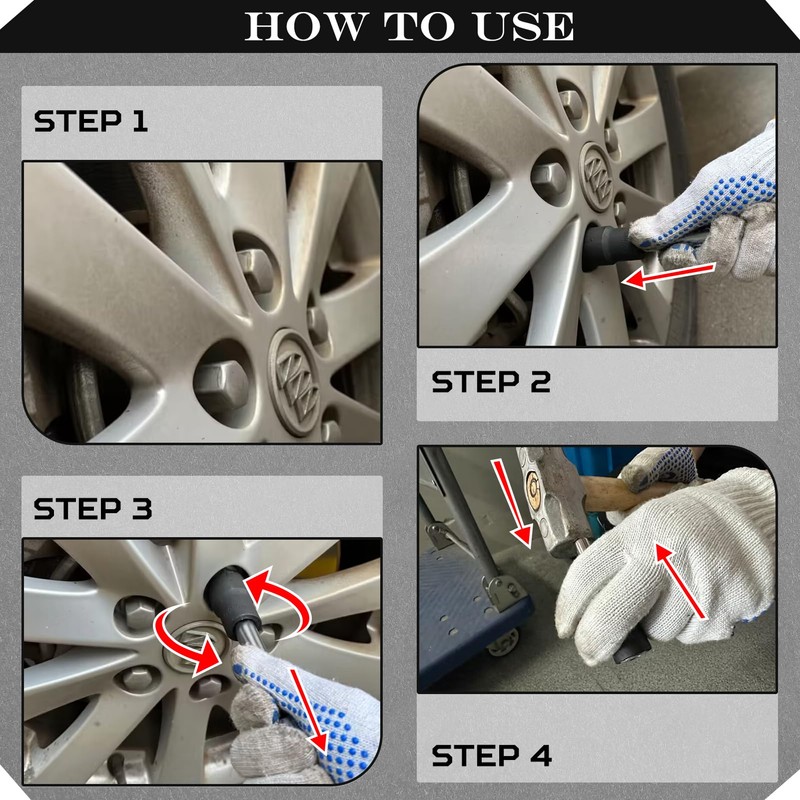 HOW TO USE

STEP 1

STEP 2

STEP 3

STEP 4