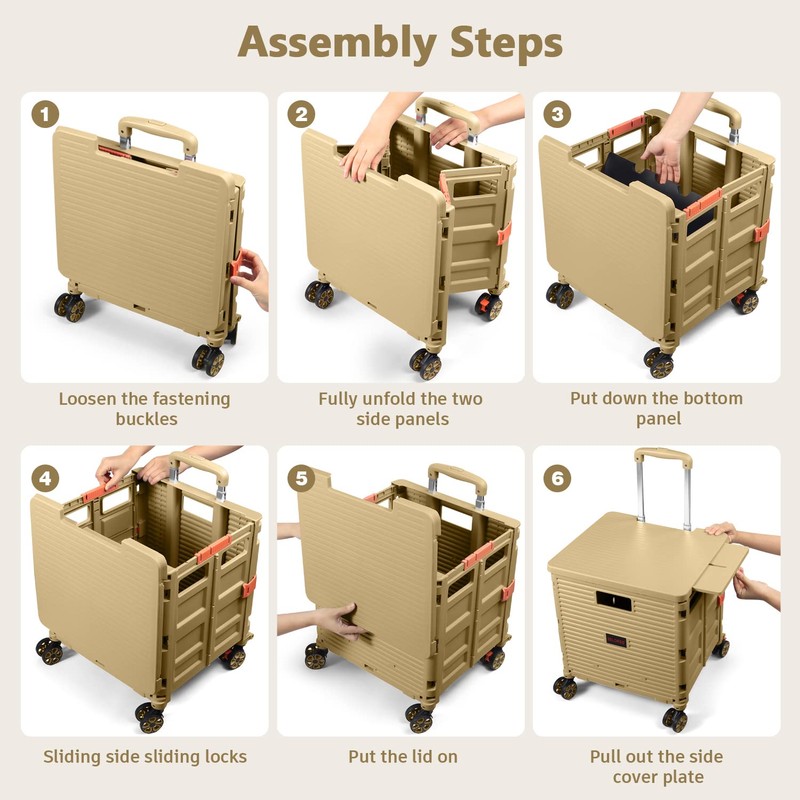 Assembly Steps

1

Loosen the fastening buckles

2

Fully unfold the two side panels

3

Put down the bottom panel

4

Sliding side sliding locks

5

Put the lid on

6

Pull out the side cover plate