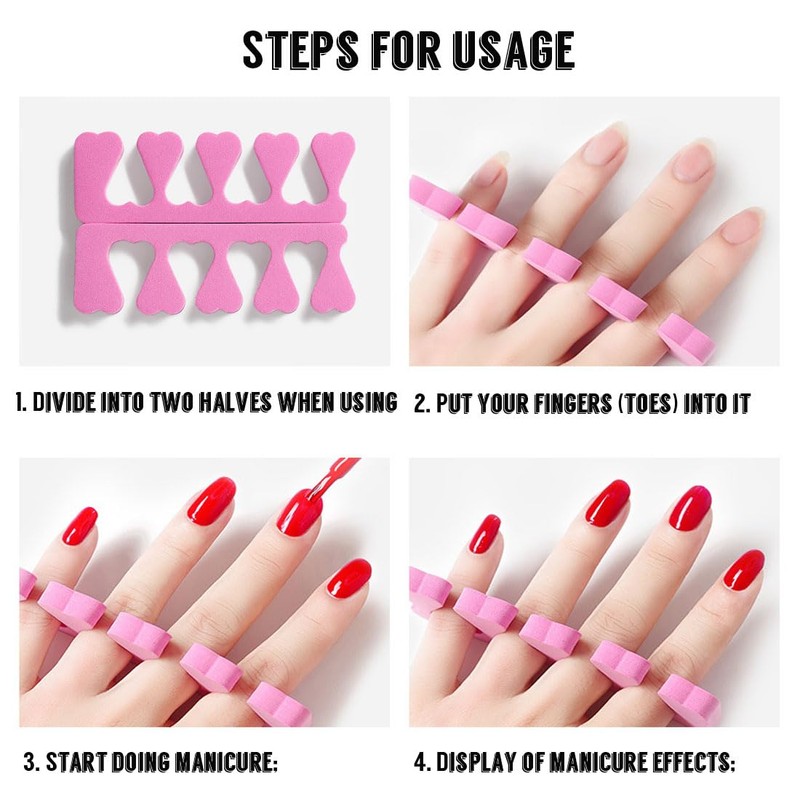 STEPS FOR USAGE

1. DIVIDE INTO TWO HALVES WHEN USING

2. PUT YOUR FINGERS (TOES) INTO IT

3. START DOING MANICURE:

4. DISPLAY OF MANICURE EFFECTS: