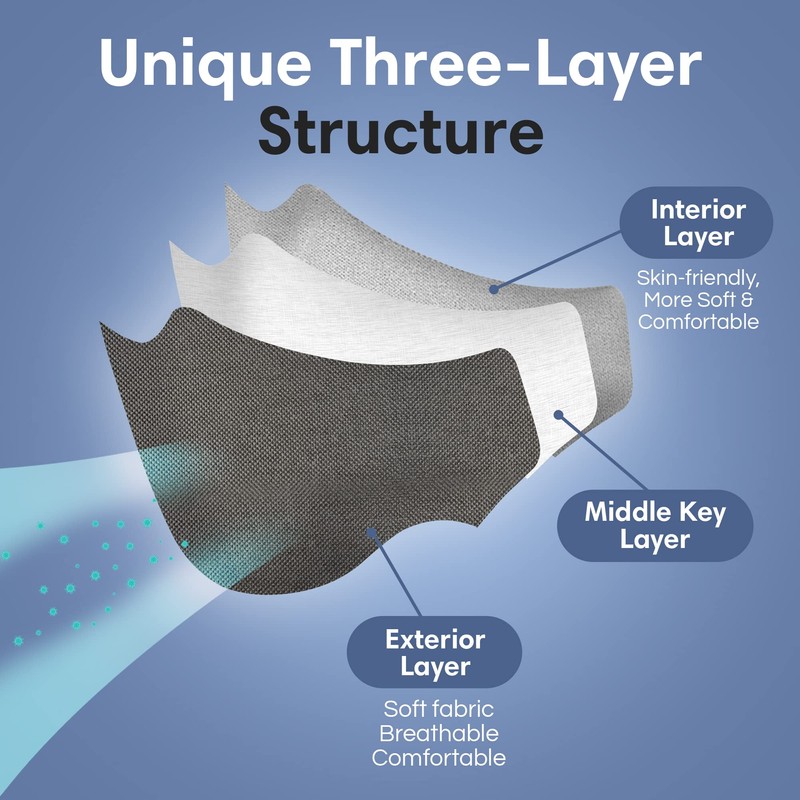 Unique Three-Layer Structure

Interior Layer

Skin-friendly, More Soft & Comfortable

Middle Key Layer

Exterior Layer

Soft fabric Breathable Comfortable